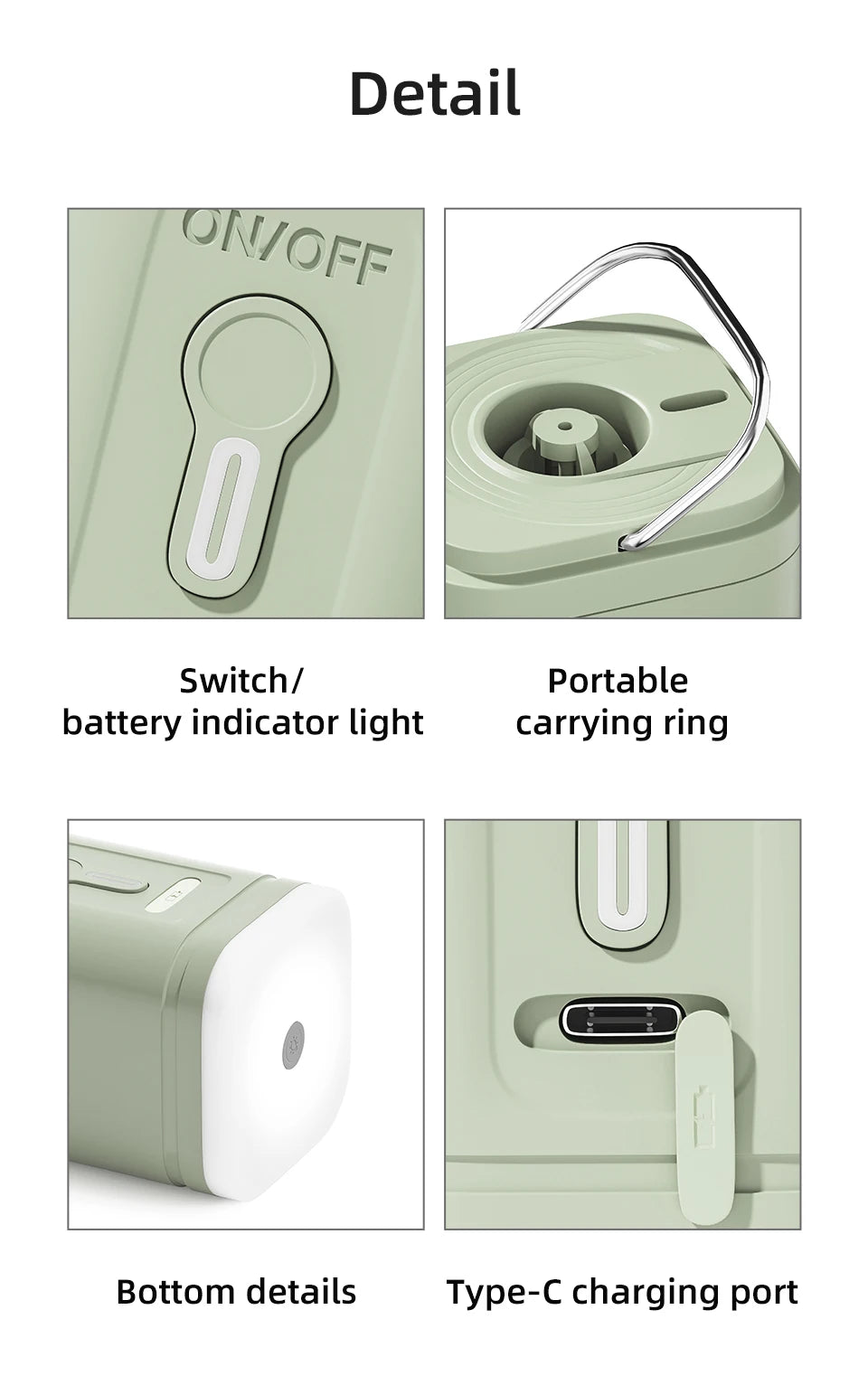 Detail

ON/OFF

Switch/
battery indicator light

Portable
carrying ring

Bottom details

Type-C charging port